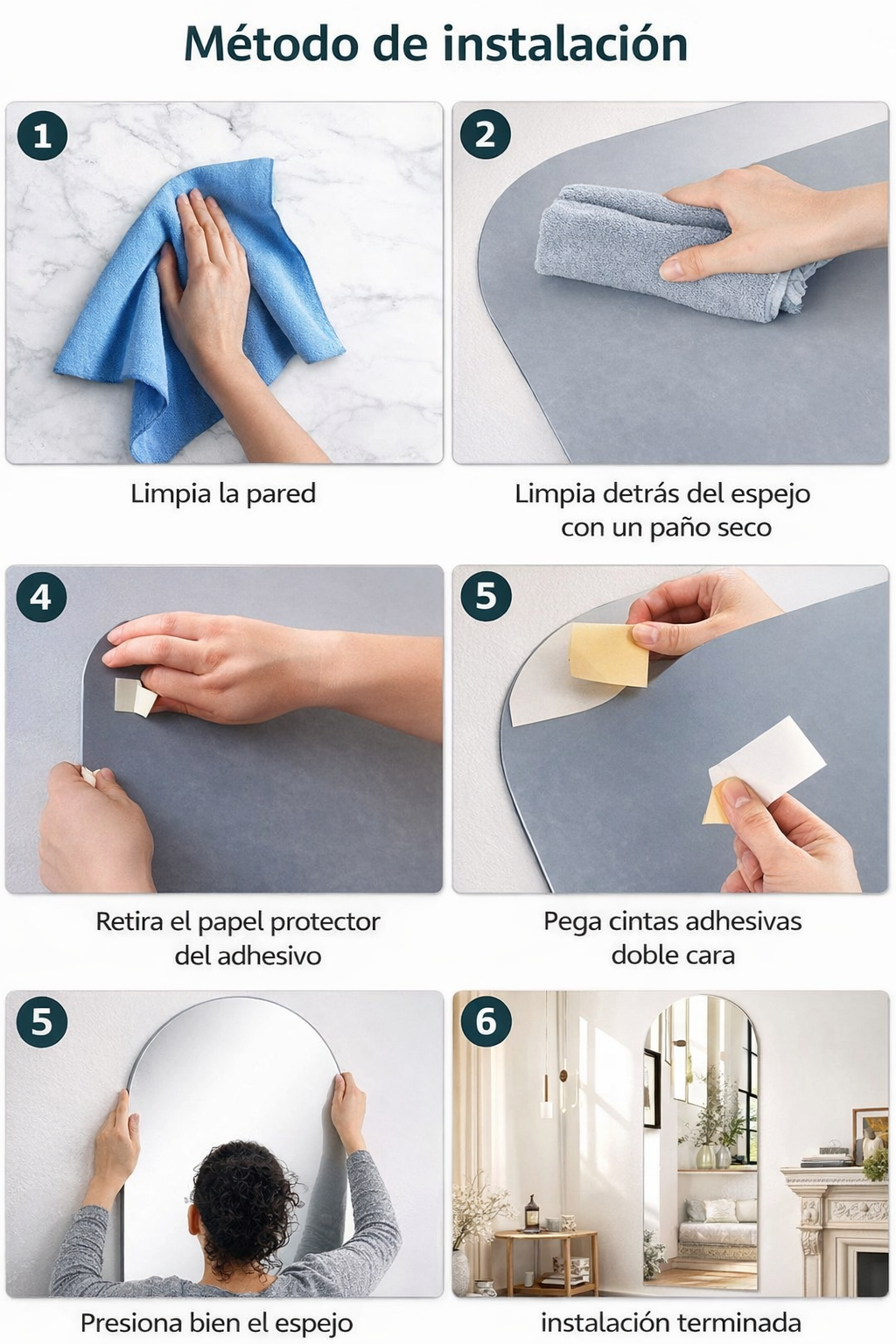 Método de instalación

1

Limpia la pared

2

Limpia detrás del espejo con un paño seco

4

Retira el papel protector del adhesivo

5

Pega cintas adhesivas doble cara

5

Presiona bien el espejo

6

instalación terminada