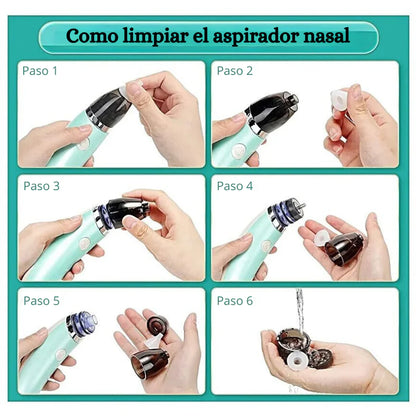 Como limpiar el aspirador nasal

Paso 1

Paso 2

Paso 3

Paso 4

Paso 5

Paso 6