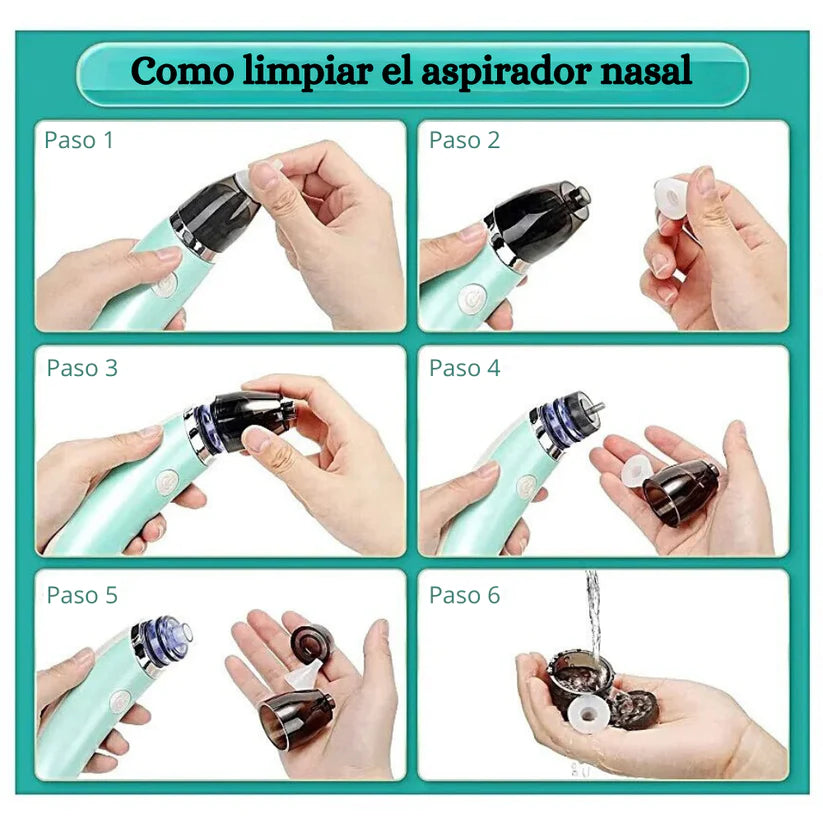 Como limpiar el aspirador nasal

Paso 1

Paso 2

Paso 3

Paso 4

Paso 5

Paso 6