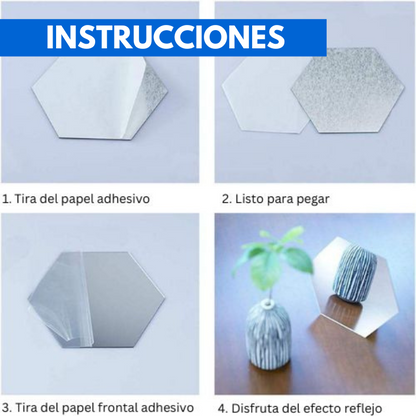 INSTRUCCIONES

1. Tira del papel adhesivo

2. Listo para pegar

3. Tira del papel frontal adhesivo

4. Disfruta del efecto reflejo