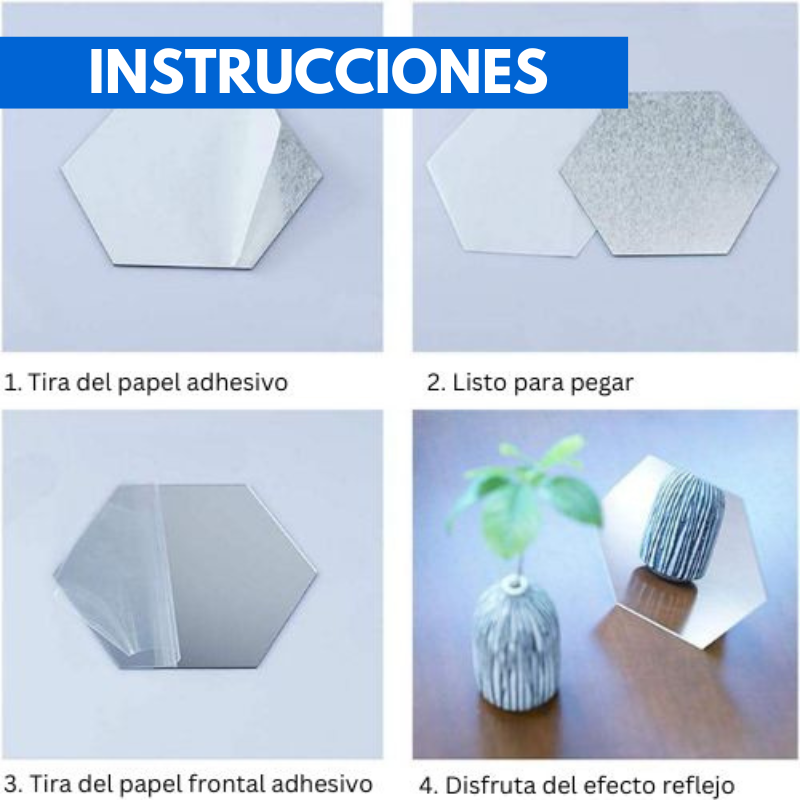 INSTRUCCIONES

1. Tira del papel adhesivo

2. Listo para pegar

3. Tira del papel frontal adhesivo

4. Disfruta del efecto reflejo